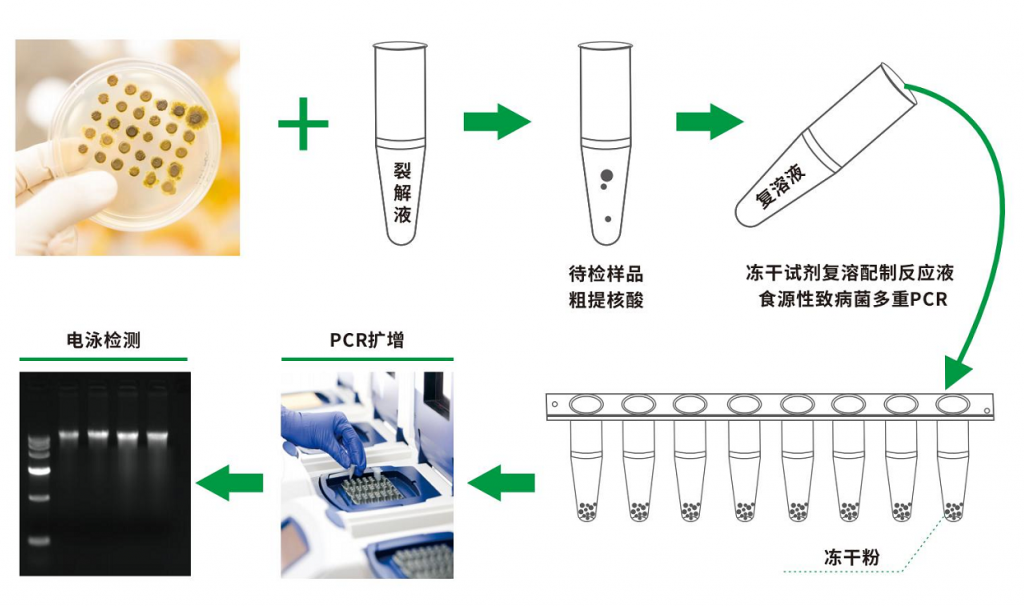 裂解液

待检样品
粗提核酸

复溶液

冻干试剂复溶配制反应液
食源性致病菌多重PCR

电泳检测

PCR扩增

冻干粉